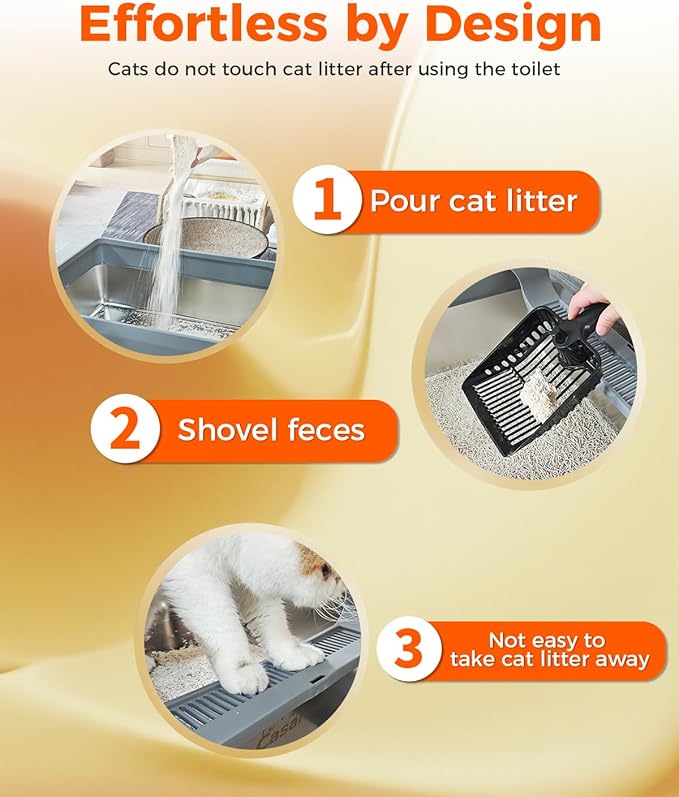 Effortless by Design

Cats do not touch cat litter after using the toilet

1 Pour cat litter

2 Shovel feces

3 Not easy to take cat litter away

Casa