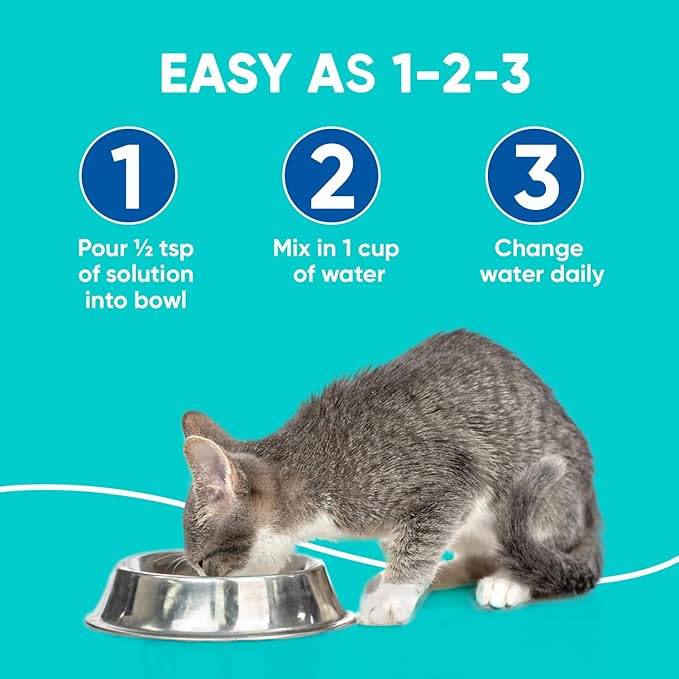 EASY AS 1-2-3

1
Pour ½ tsp of solution into bowl

2
Mix in 1 cup of water

3
Change water daily