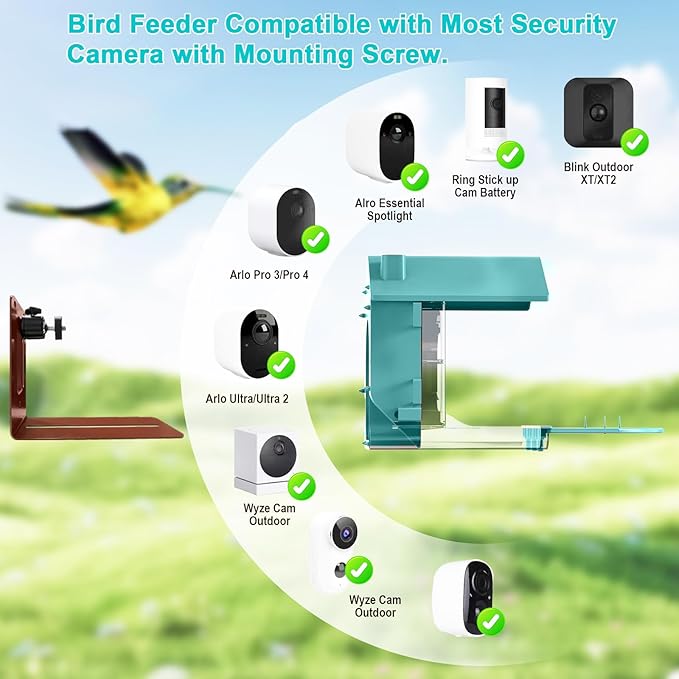 Bird Feeder Compatible with Most Security Camera with Mounting Screw.

Alro Essential Spotlight

Ring Stick up Cam Battery

Blink Outdoor XT/XT2

Arlo Pro 3/Pro 4

Arlo Ultra/Ultra 2

Wyze Cam Outdoor

Wyze Cam Outdoor