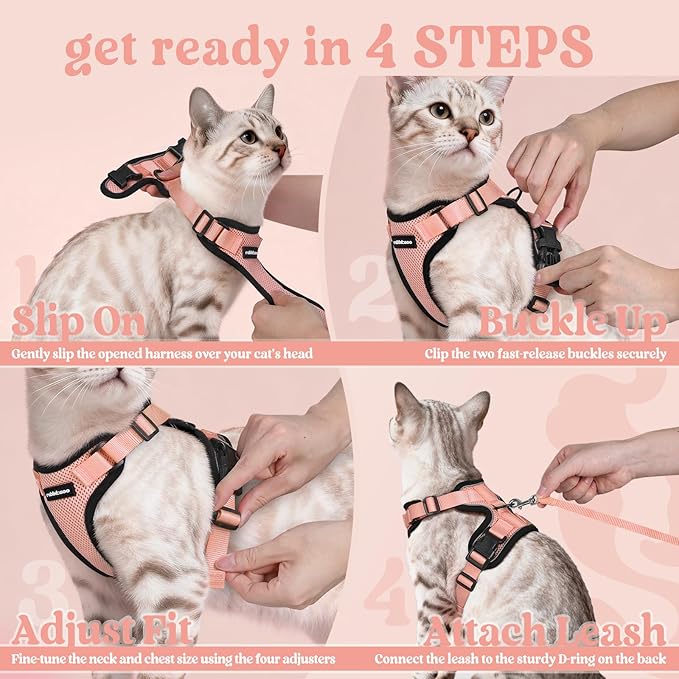 get ready in 4 STEPS

1
Slip On
Gently slip the opened harness over your cat's head

2
Buckle Up
Clip the two fast-release buckles securely

3
Adjust Fit
Fine-tune the neck and chest size using the four adjusters

4
Attach Leash
Connect the leash to the sturdy D-ring on the back