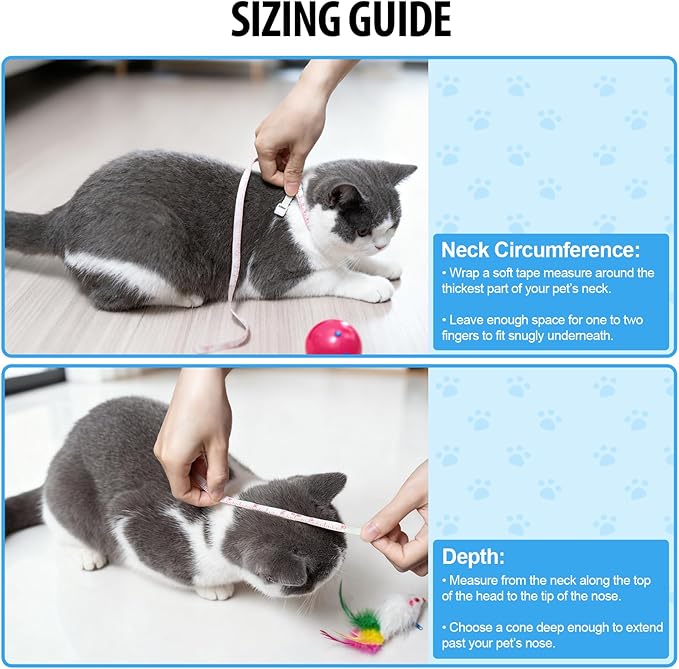 SIZING GUIDE

Neck Circumference:
• Wrap a soft tape measure around the thickest part of your pet's neck.

• Leave enough space for one to two fingers to fit snugly underneath.

Depth:
• Measure from the neck along the top of the head to the tip of the nose.

• Choose a cone deep enough to extend past your pet's nose.