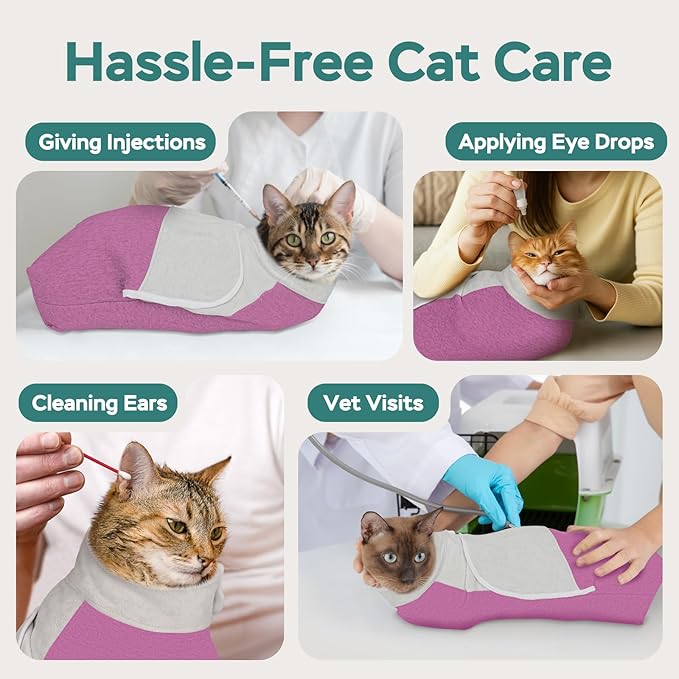 Hassle-Free Cat Care

Giving Injections

Applying Eye Drops

Cleaning Ears

Vet Visits