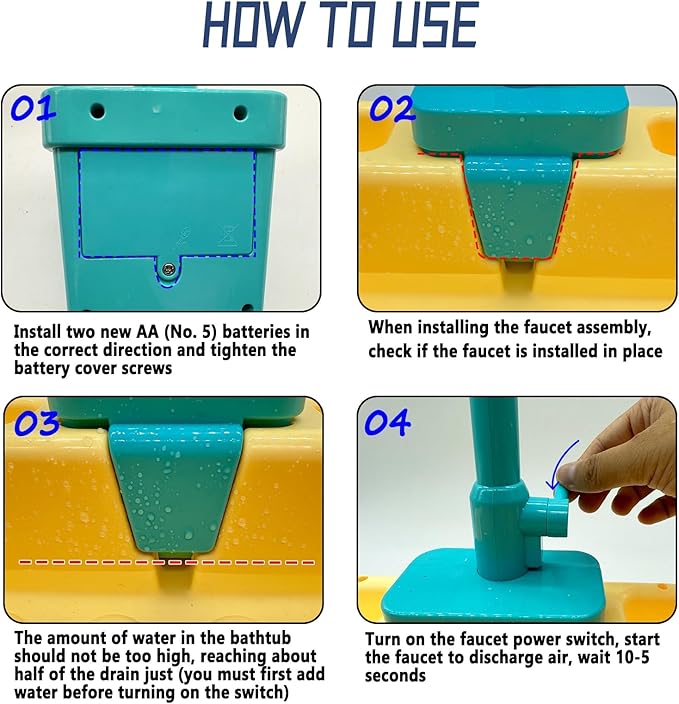 HOW TO USE

01

Install two new AA (No. 5) batteries in the correct direction and tighten the battery cover screws

02

When installing the faucet assembly, check if the faucet is installed in place

03

The amount of water in the bathtub should not be too high, reaching about half of the drain just (you must first add water before turning on the switch)

04

Turn on the faucet power switch, start the faucet to discharge air, wait 10-5 seconds