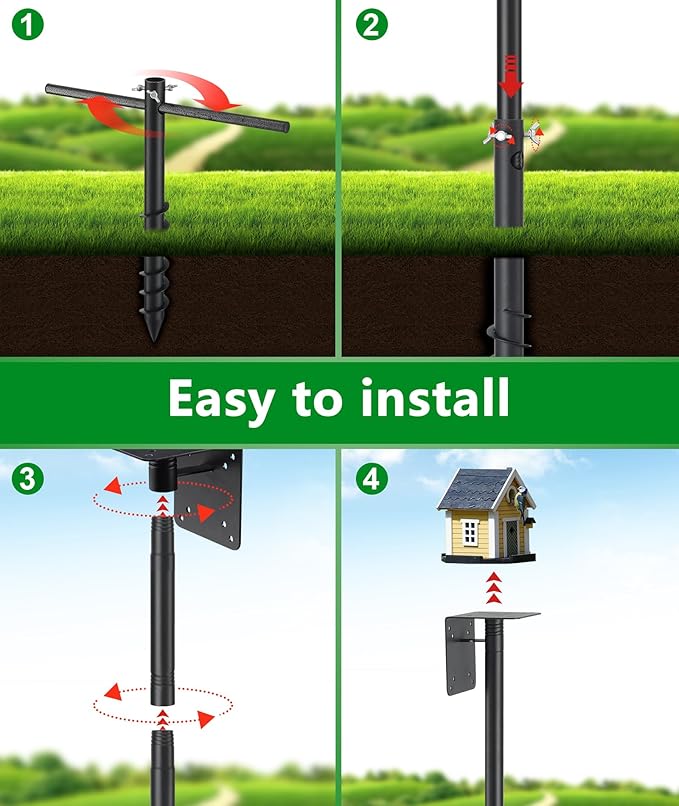 1

2

Easy to install

3

4