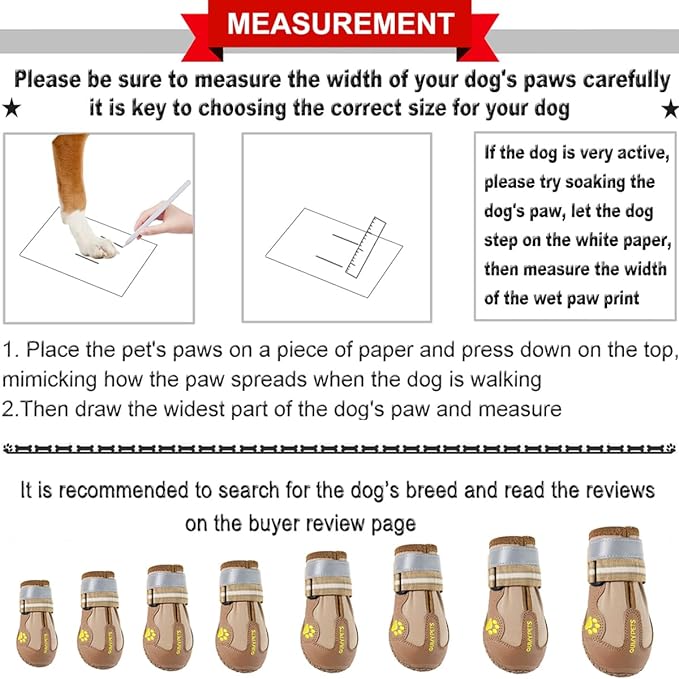 MEASUREMENT

Please be sure to measure the width of your dog's paws carefully
★ it is key to choosing the correct size for your dog ★

If the dog is very active, please try soaking the dog's paw, let the dog step on the white paper, then measure the width of the wet paw print

1. Place the pet's paws on a piece of paper and press down on the top, mimicking how the paw spreads when the dog is walking
2.Then draw the widest part of the dog's paw and measure

It is recommended to search for the dog's breed and read the reviews on the buyer review page

QUMYPETS
QUMYPETS
QUMYPETS
QUMYPETS
QUMYPETS
QUMYPETS
QUMYPETS
QUMYPETS