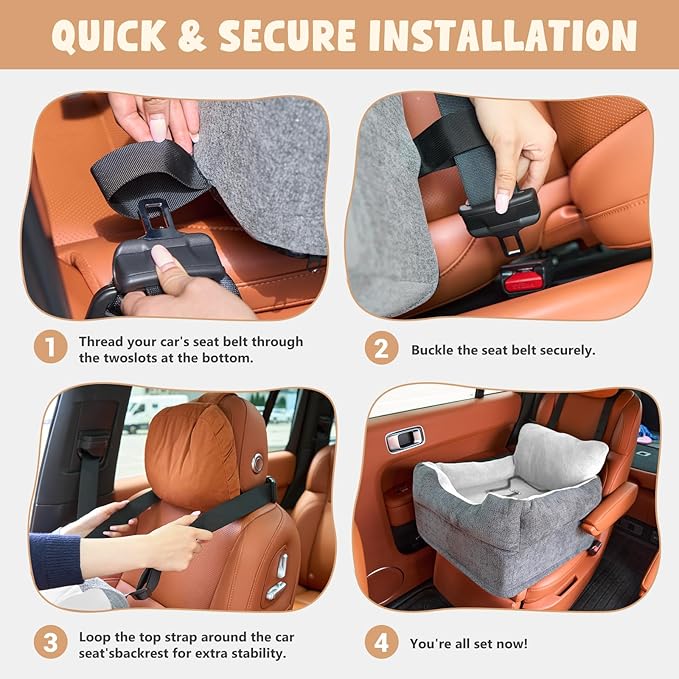 QUICK & SECURE INSTALLATION

1 Thread your car's seat belt through the twoslots at the bottom.

2 Buckle the seat belt securely.

3 Loop the top strap around the car seat'sbackrest for extra stability.

4 You're all set now!