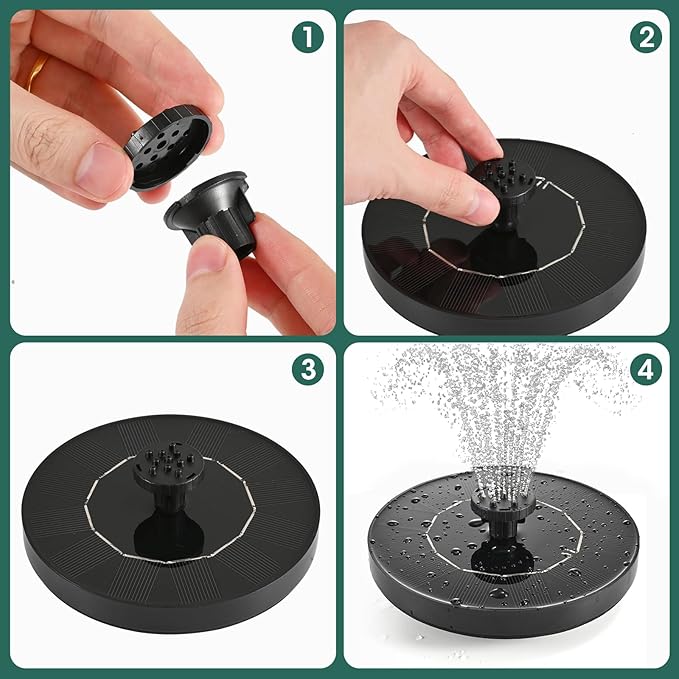 1
2
3
4