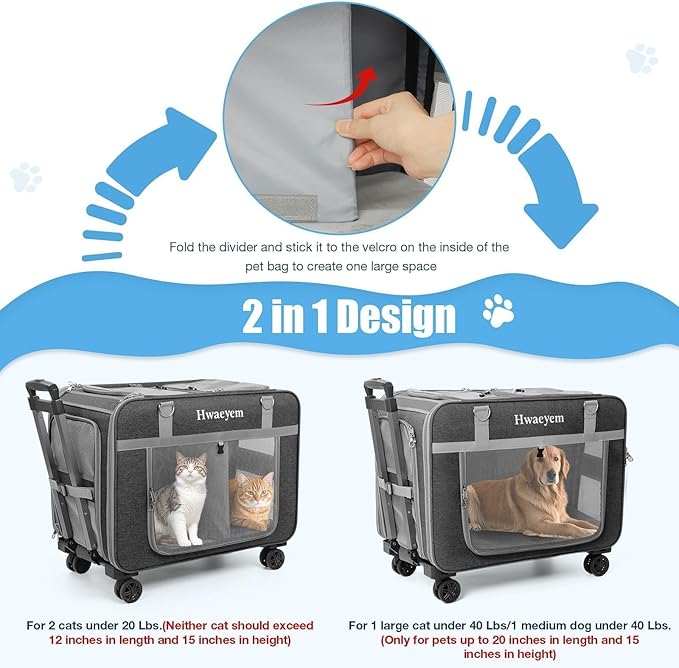 Fold the divider and stick it to the velcro on the inside of the pet bag to create one large space

2 in 1 Design

Hwaeyem

Hwaeyem

For 2 cats under 20 Lbs.(Neither cat should exceed 12 inches in length and 15 inches in height)

For 1 large cat under 40 Lbs/1 medium dog under 40 Lbs. (Only for pets up to 20 inches in length and 15 inches in height)