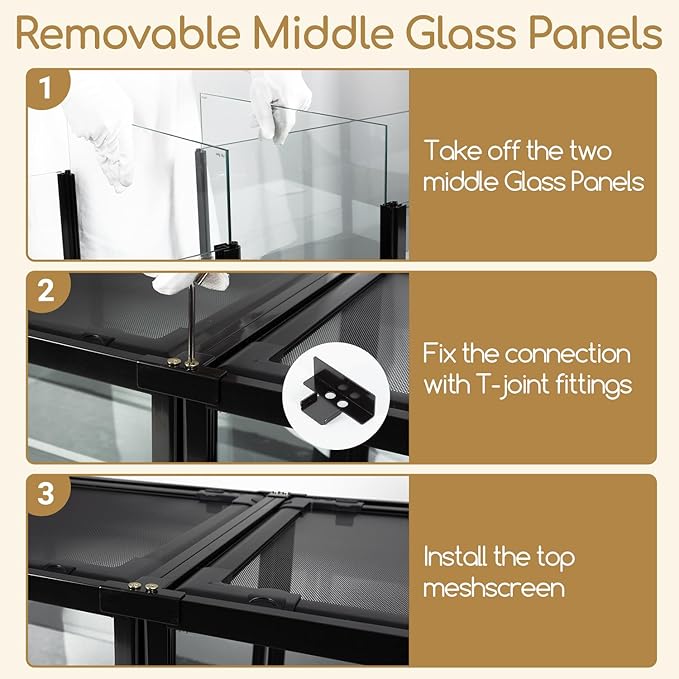 Removable Middle Glass Panels

1

Take off the two middle Glass Panels

2

Fix the connection with T-joint fittings

3

Install the top meshscreen