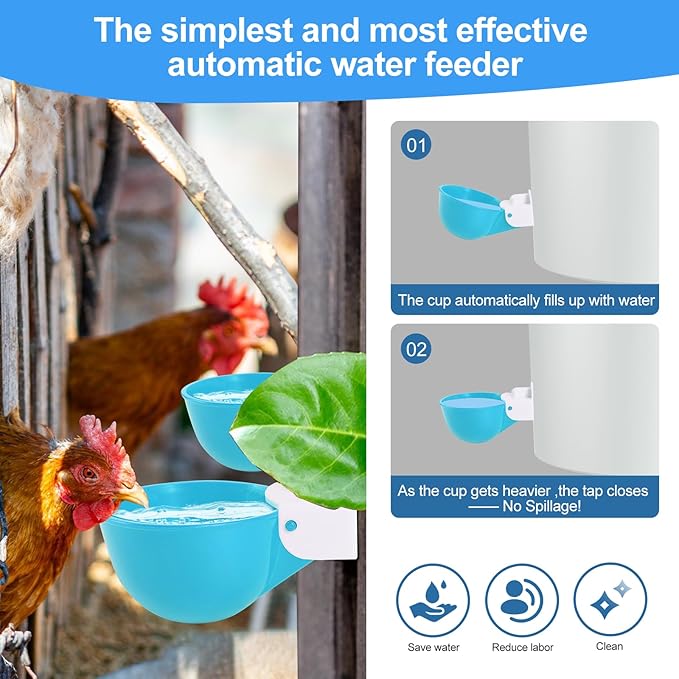 The simplest and most effective automatic water feeder

01

The cup automatically fills up with water

02

As the cup gets heavier ,the tap closes —— No Spillage!

Save water

Reduce labor

Clean