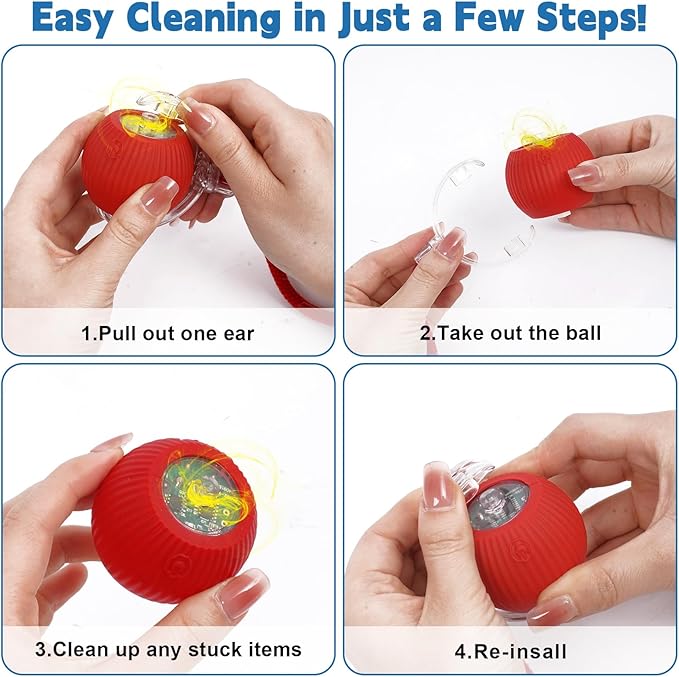 Easy Cleaning in Just a Few Steps!

1.Pull out one ear

2.Take out the ball

3.Clean up any stuck items

4.Re-insall