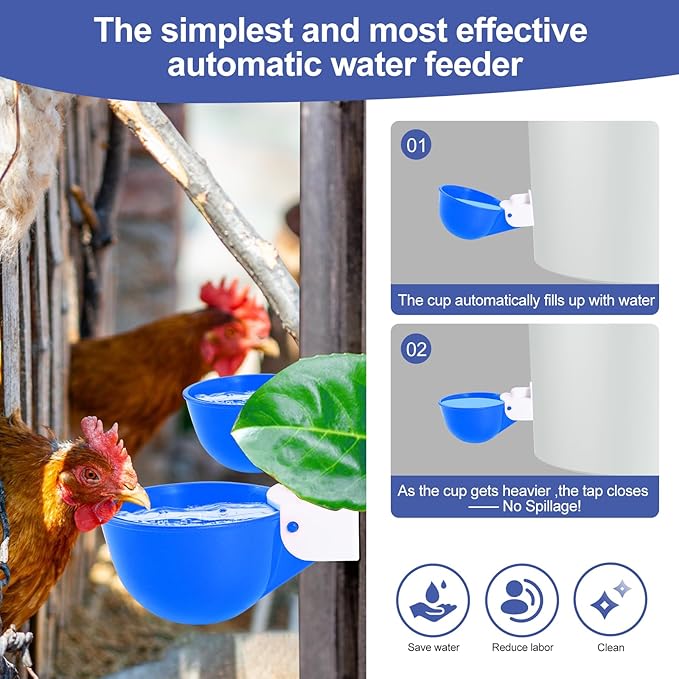 The simplest and most effective automatic water feeder

01

The cup automatically fills up with water

02

As the cup gets heavier ,the tap closes
—— No Spillage!

Save water

Reduce labor

Clean