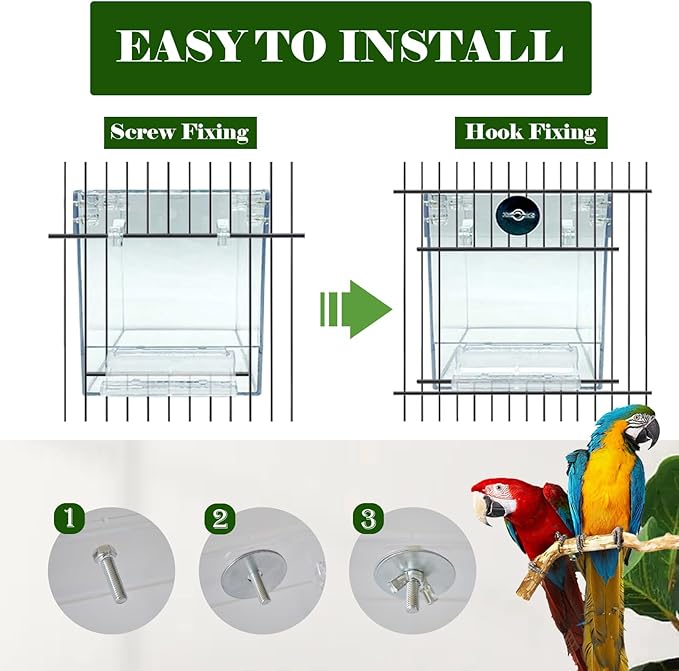 EASY TO INSTALL

Screw Fixing

Hook Fixing

1

2

3