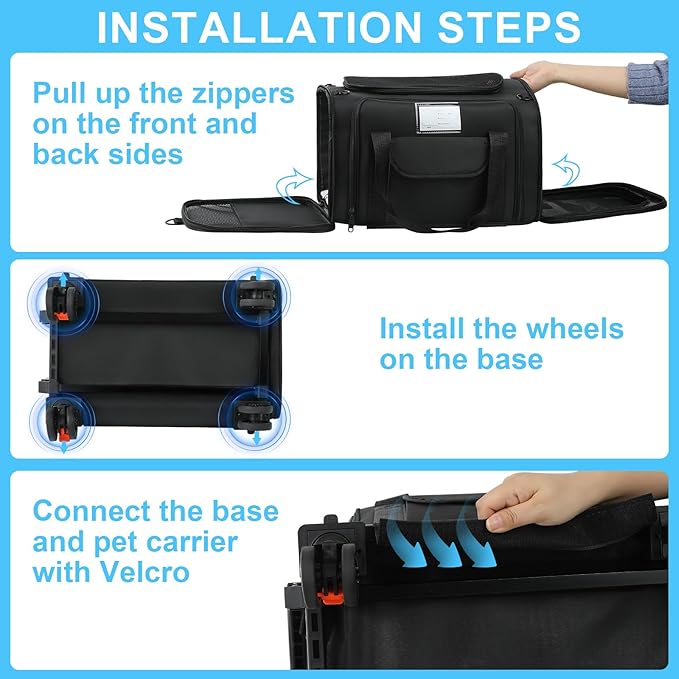 INSTALLATION STEPS

Pull up the zippers on the front and back sides

Install the wheels on the base

Connect the base and pet carrier with Velcro