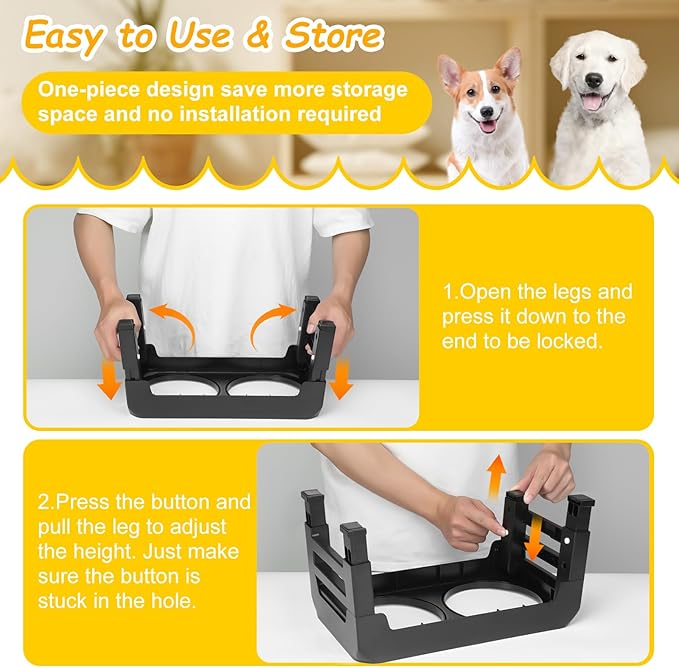 Easy to Use & Store

One-piece design save more storage space and no installation required

1.Open the legs and press it down to the end to be locked.

2.Press the button and pull the leg to adjust the height. Just make sure the button is stuck in the hole.