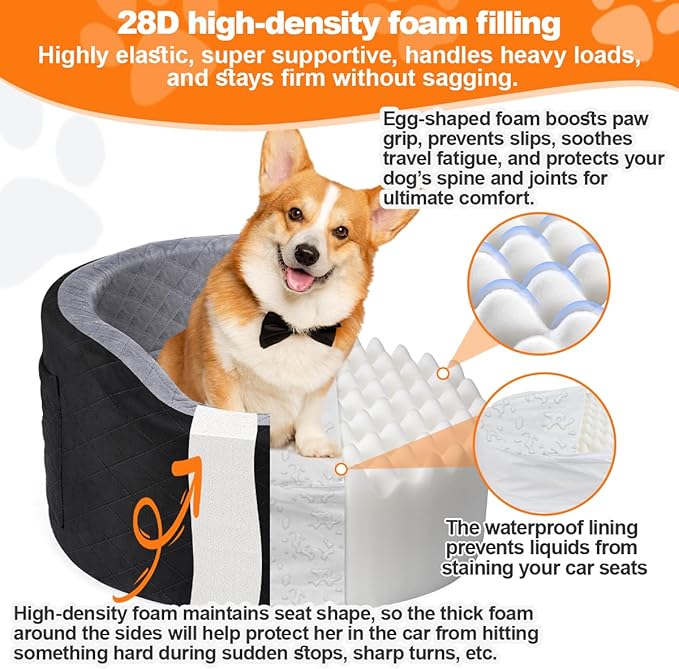 28D high-density foam filling
Highly elastic, super supportive, handles heavy loads, and stays firm without sagging.

Egg-shaped foam boosts paw grip, prevents slips, soothes travel fatigue, and protects your dog's spine and joints for ultimate comfort.

The waterproof lining prevents liquids from staining your car seats

High-density foam maintains seat shape, so the thick foam around the sides will help protect her in the car from hitting something hard during sudden stops, sharp turns, etc.