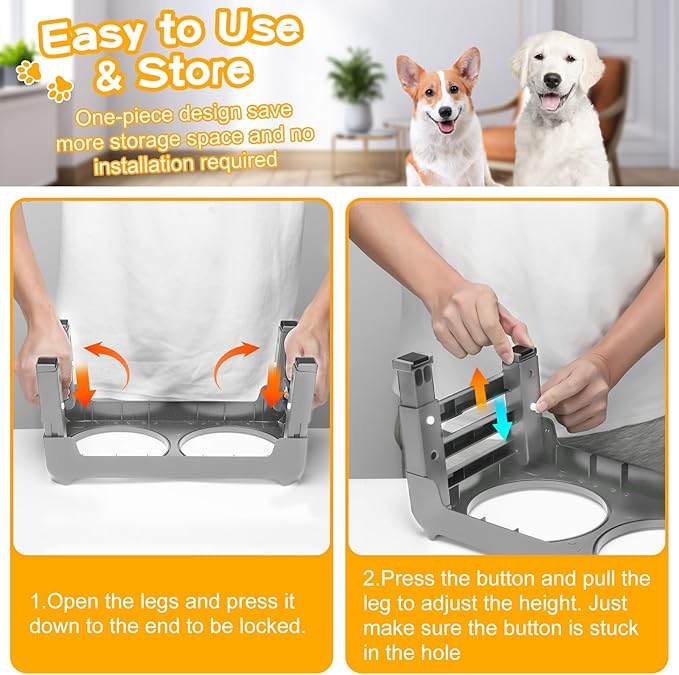 Easy to Use & Store

One-piece design save more storage space and no installation required

1.Open the legs and press it down to the end to be locked.

2.Press the button and pull the leg to adjust the height. Just make sure the button is stuck in the hole