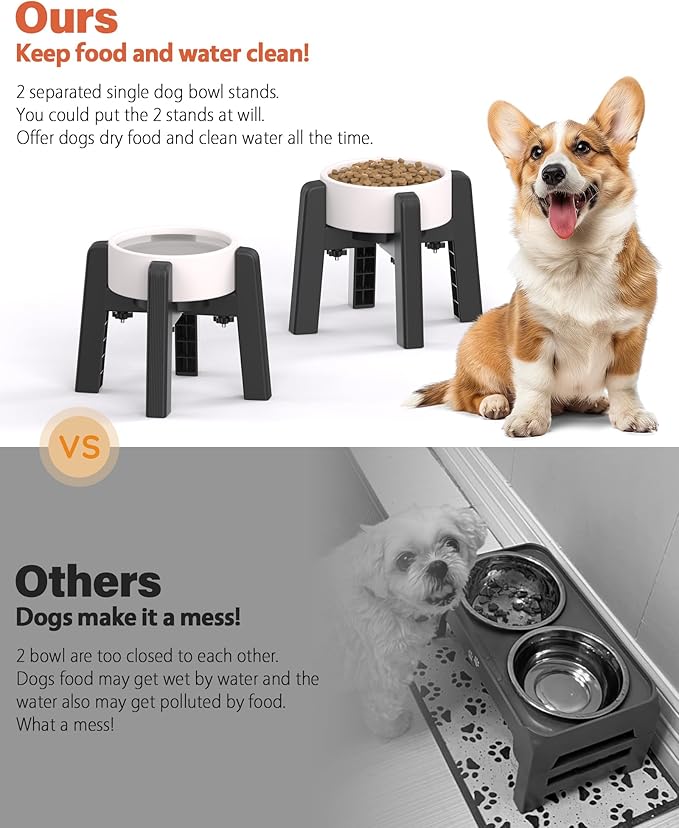 Ours
Keep food and water clean!

2 separated single dog bowl stands.
You could put the 2 stands at will.
Offer dogs dry food and clean water all the time.

VS

Others
Dogs make it a mess!

2 bowl are too closed to each other.
Dogs food may get wet by water and the water also may get polluted by food.
What a mess!