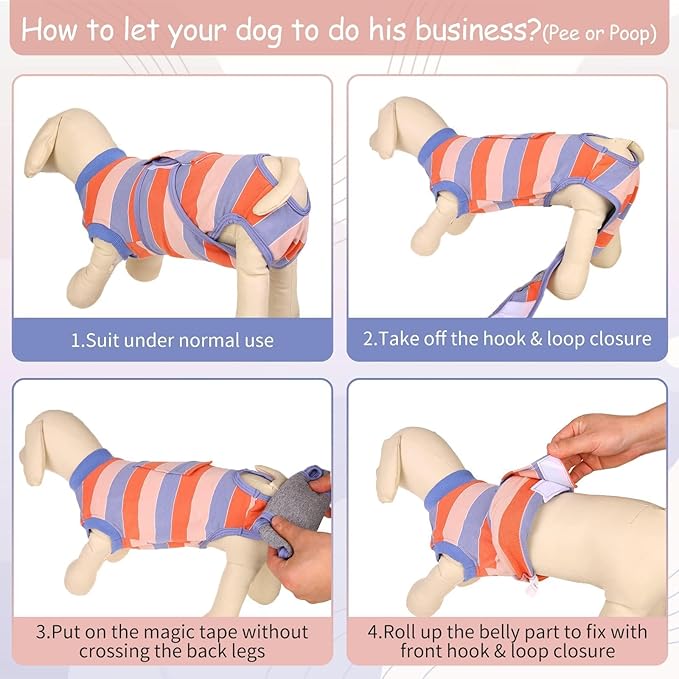 How to let your dog to do his business?(Pee or Poop)

1.Suit under normal use

2.Take off the hook & loop closure

3.Put on the magic tape without crossing the back legs

4.Roll up the belly part to fix with front hook & loop closure