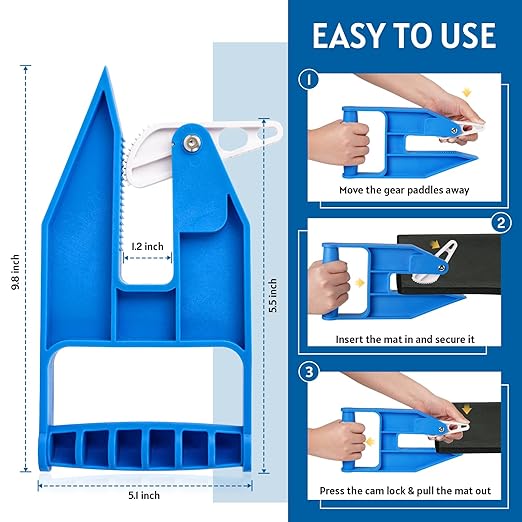 9.8 inch

1.2 inch

5.5 inch

5.1 inch

EASY TO USE

1

Move the gear paddles away

2

Insert the mat in and secure it

3

Press the cam lock & pull the mat out