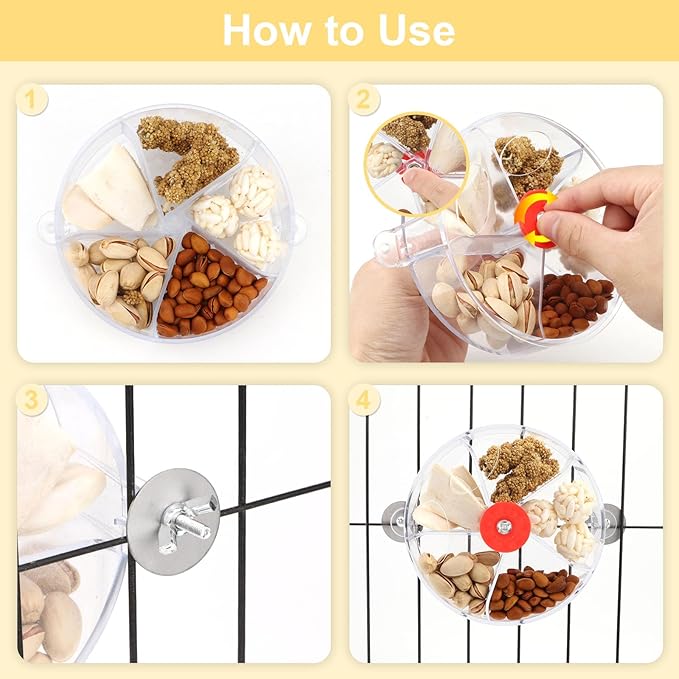 How to Use

1

2

3

4