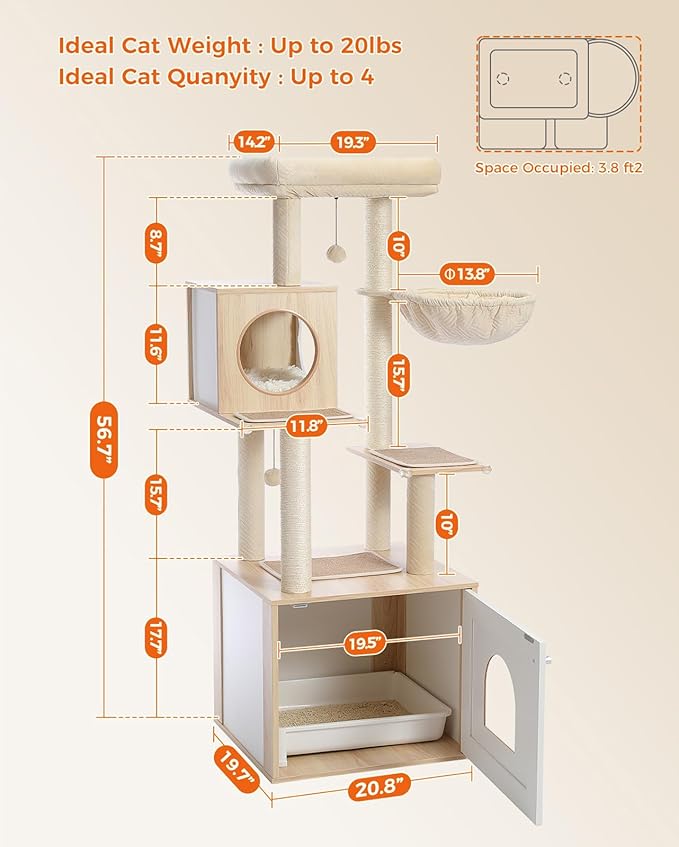 Ideal Cat Weight : Up to 20lbs
Ideal Cat Quanyity : Up to 4

Space Occupied: 3.8 ft2

14.2"
19.3"
8.7"
10"
Φ13.8"
11.6"
15.7"
56.7"
11.8"
15.7"
10"
17.7"
19.5"
19.7"
20.8"