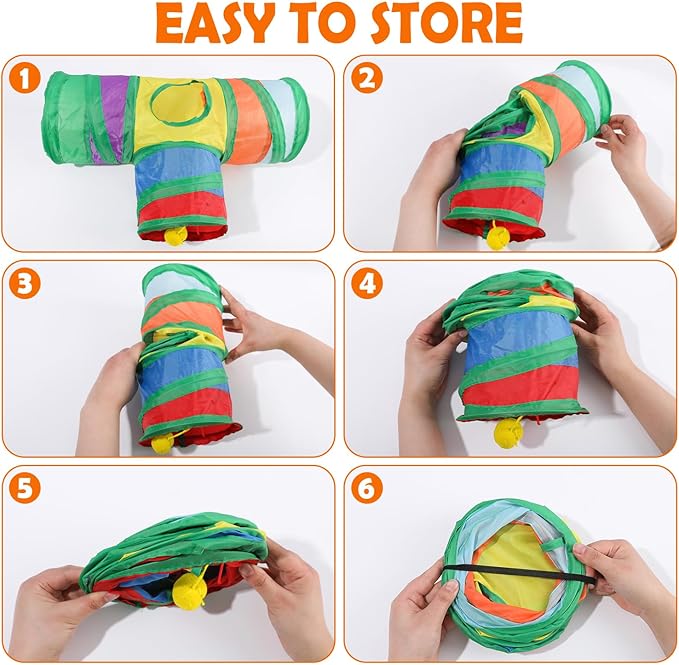 EASY TO STORE

1

2

3

4

5

6