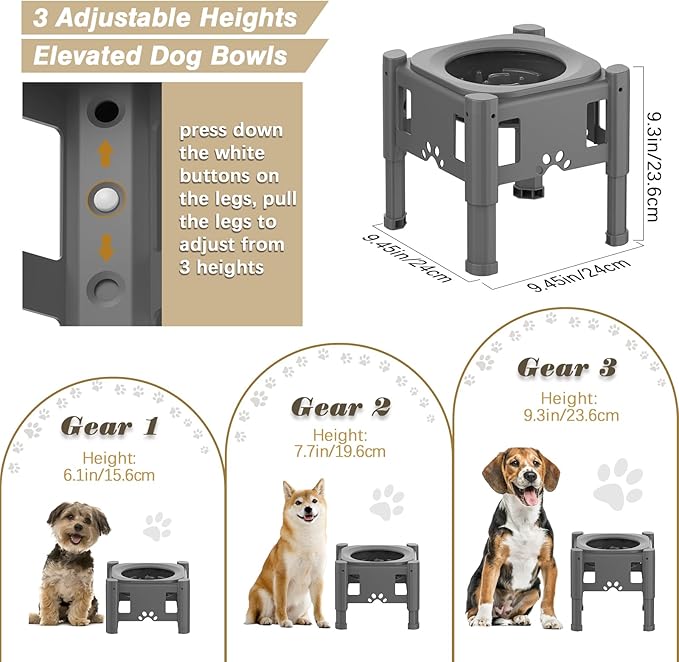 3 Adjustable Heights

Elevated Dog Bowls

press down the white buttons on the legs, pull the legs to adjust from 3 heights

9.3in/23.6cm

9.45in/24cm

9.45in/24cm

Gear 1

Height: 6.1in/15.6cm

Gear 2

Height: 7.7in/19.6cm

Gear 3

Height: 9.3in/23.6cm