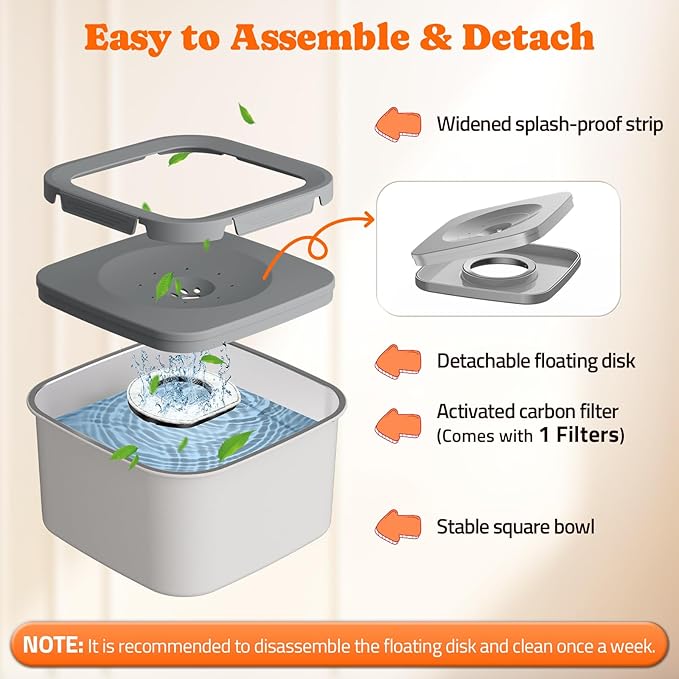 Easy to Assemble & Detach

Widened splash-proof strip

Detachable floating disk

Activated carbon filter (Comes with 1 Filters)

Stable square bowl

NOTE: It is recommended to disassemble the floating disk and clean once a week.