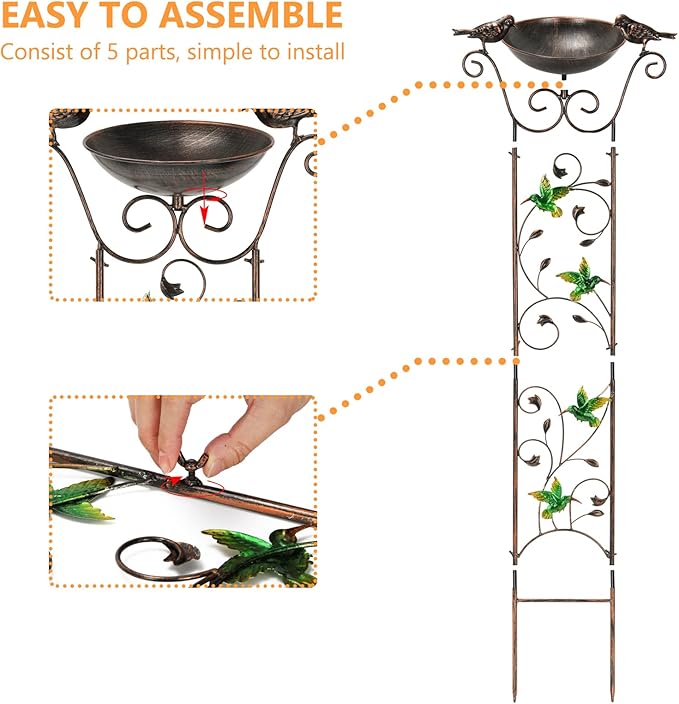 EASY TO ASSEMBLE
Consist of 5 parts, simple to install