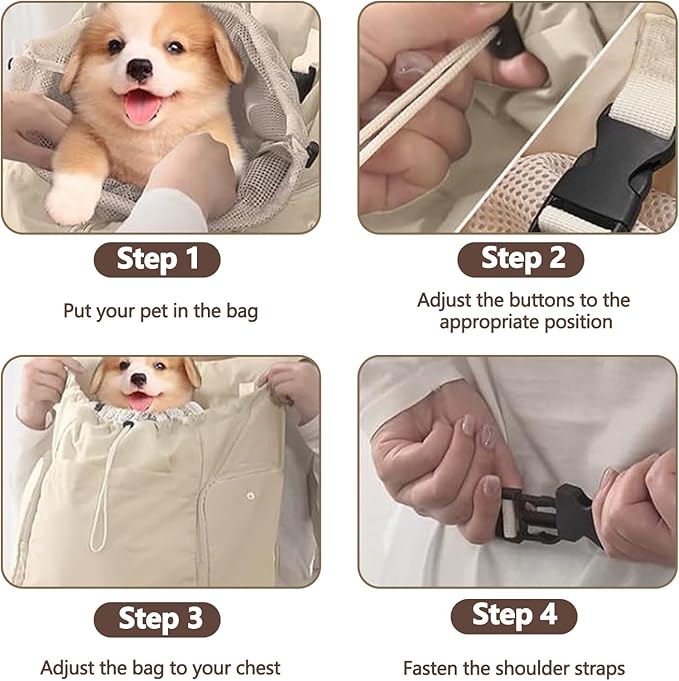 Step 1

Put your pet in the bag

Step 2

Adjust the buttons to the appropriate position

Step 3

Adjust the bag to your chest

Step 4

Fasten the shoulder straps