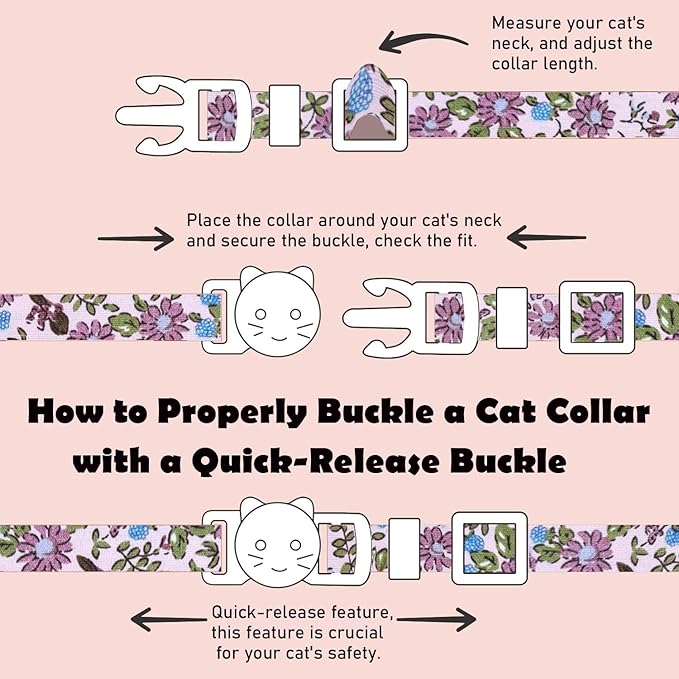 Measure your cat's neck, and adjust the collar length.

Place the collar around your cat's neck and secure the buckle, check the fit.

How to Properly Buckle a Cat Collar with a Quick-Release Buckle

Quick-release feature, this feature is crucial for your cat's safety.