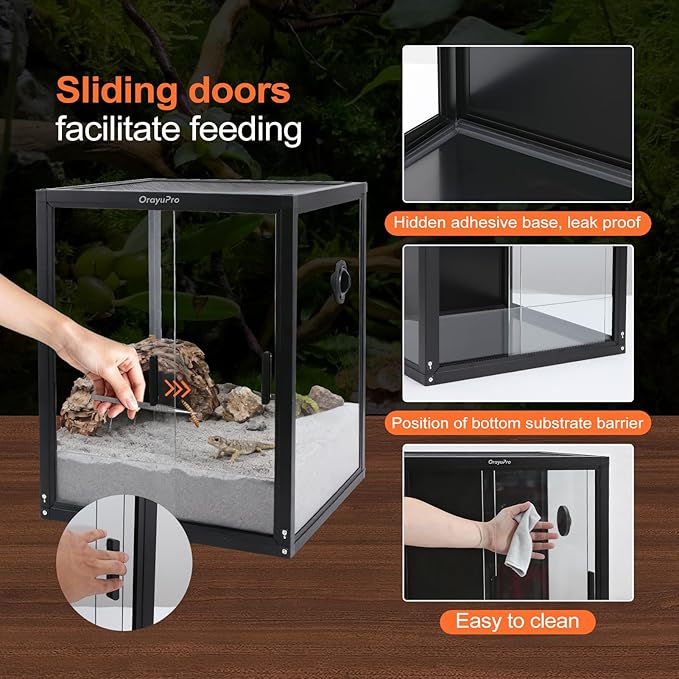 Sliding doors
facilitate feeding

OrayuPro

Hidden adhesive base, leak proof

Position of bottom substrate barrier

OrayuPro

Easy to clean