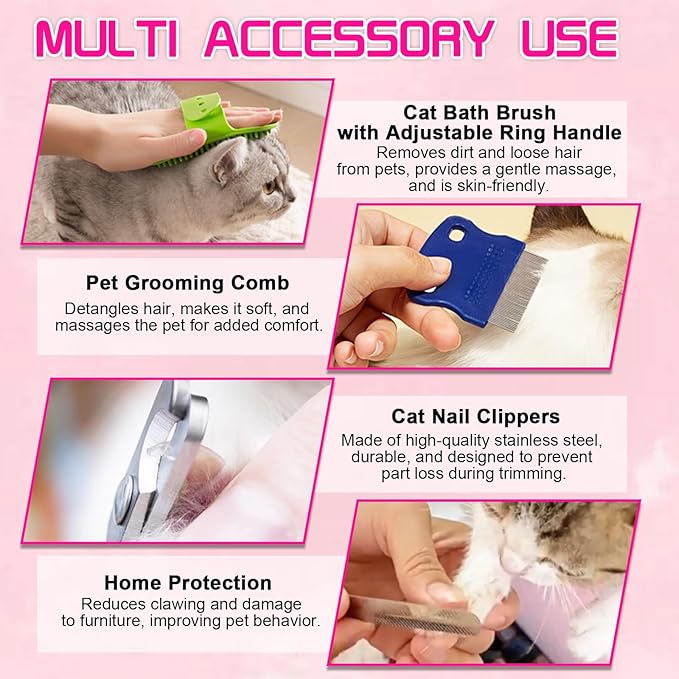 MULTI ACCESSORY USE

Cat Bath Brush with Adjustable Ring Handle
Removes dirt and loose hair from pets, provides a gentle massage, and is skin-friendly.

Pet Grooming Comb
Detangles hair, makes it soft, and massages the pet for added comfort.

Cat Nail Clippers
Made of high-quality stainless steel, durable, and designed to prevent part loss during trimming.

Home Protection
Reduces clawing and damage to furniture, improving pet behavior.