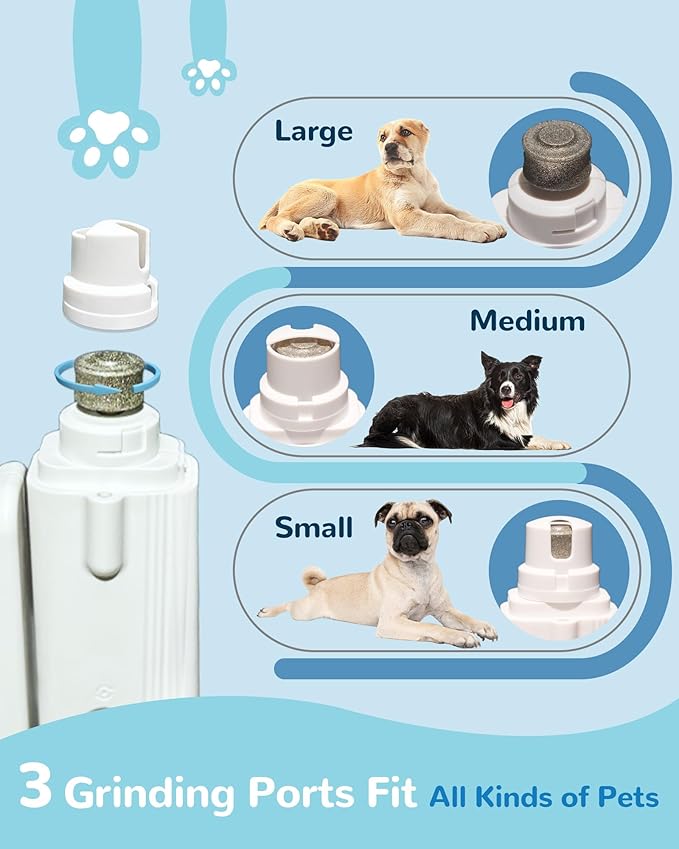 Large

Medium

Small

3 Grinding Ports Fit All Kinds of Pets