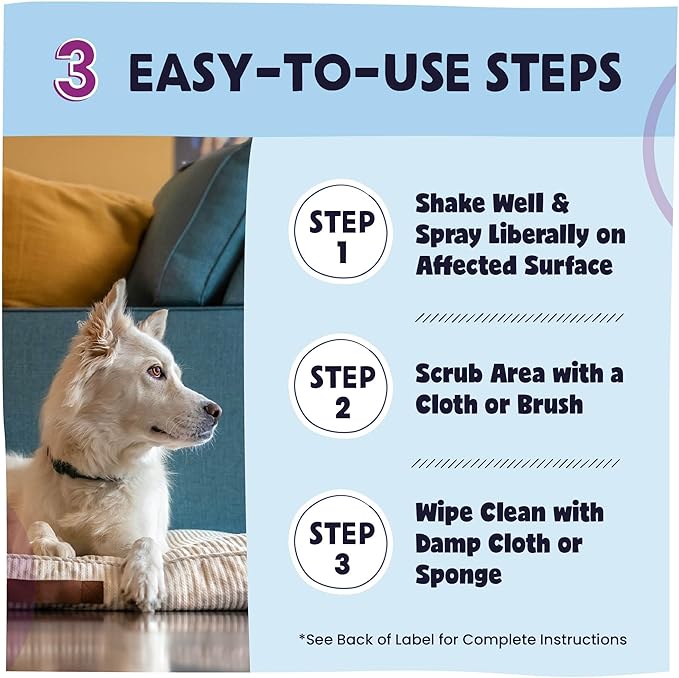 3 EASY-TO-USE STEPS

STEP 1

Shake Well & Spray Liberally on Affected Surface

STEP 2

Scrub Area with a Cloth or Brush

STEP 3

Wipe Clean with Damp Cloth or Sponge

*See Back of Label for Complete Instructions