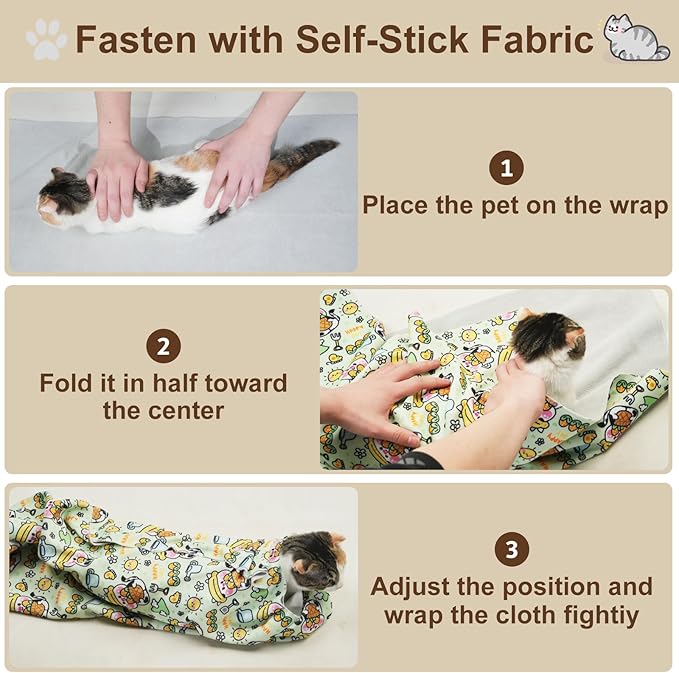 Fasten with Self-Stick Fabric

1
Place the pet on the wrap

2
Fold it in half toward the center

3
Adjust the position and wrap the cloth fightiy