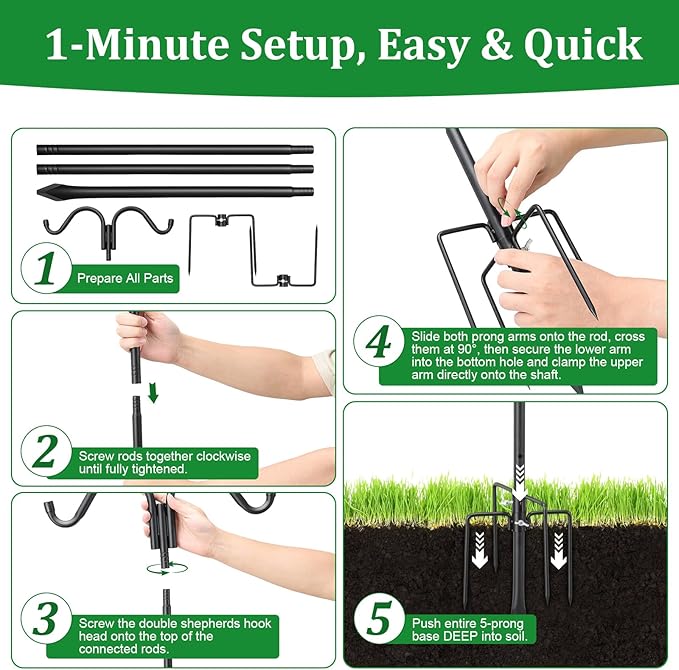 1-Minute Setup, Easy & Quick

1 Prepare All Parts

2 Screw rods together clockwise until fully tightened.

3 Screw the double shepherds hook head onto the top of the connected rods.

4 Slide both prong arms onto the rod, cross them at 90°, then secure the lower arm into the bottom hole and clamp the upper arm directly onto the shaft.

5 Push entire 5-prong base DEEP into soil.