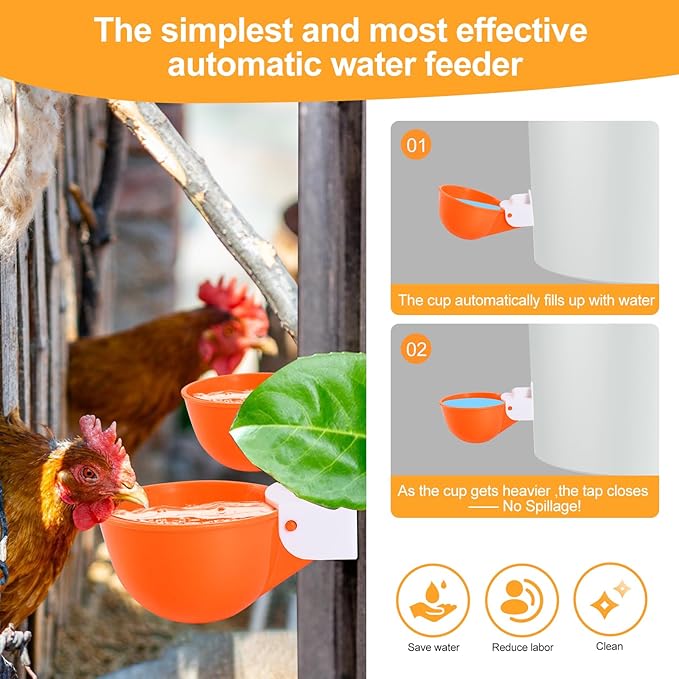 The simplest and most effective automatic water feeder

01

The cup automatically fills up with water

02

As the cup gets heavier ,the tap closes —— No Spillage!

Save water

Reduce labor

Clean