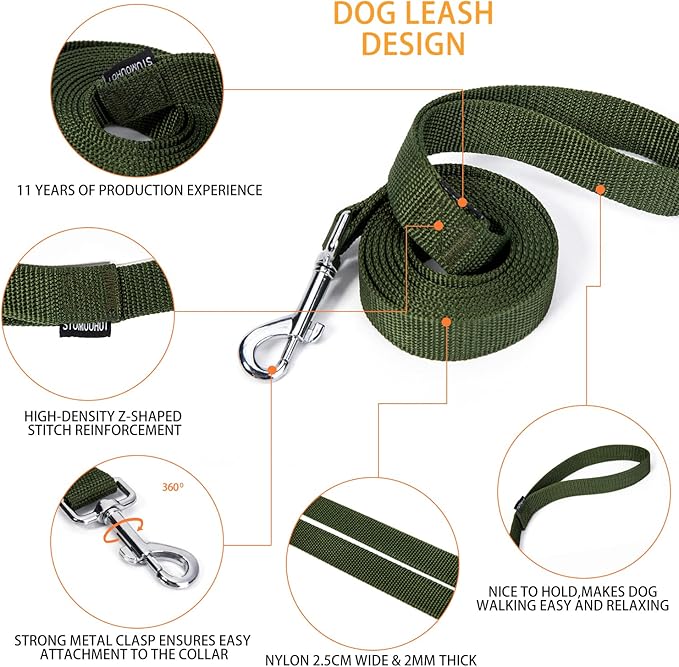 DOG LEASH DESIGN

STUMOUHOT

11 YEARS OF PRODUCTION EXPERIENCE

STUMOUHOT

HIGH-DENSITY Z-SHAPED STITCH REINFORCEMENT

360°

STRONG METAL CLASP ENSURES EASY ATTACHMENT TO THE COLLAR

NYLON 2.5CM WIDE & 2MM THICK

NICE TO HOLD,MAKES DOG WALKING EASY AND RELAXING