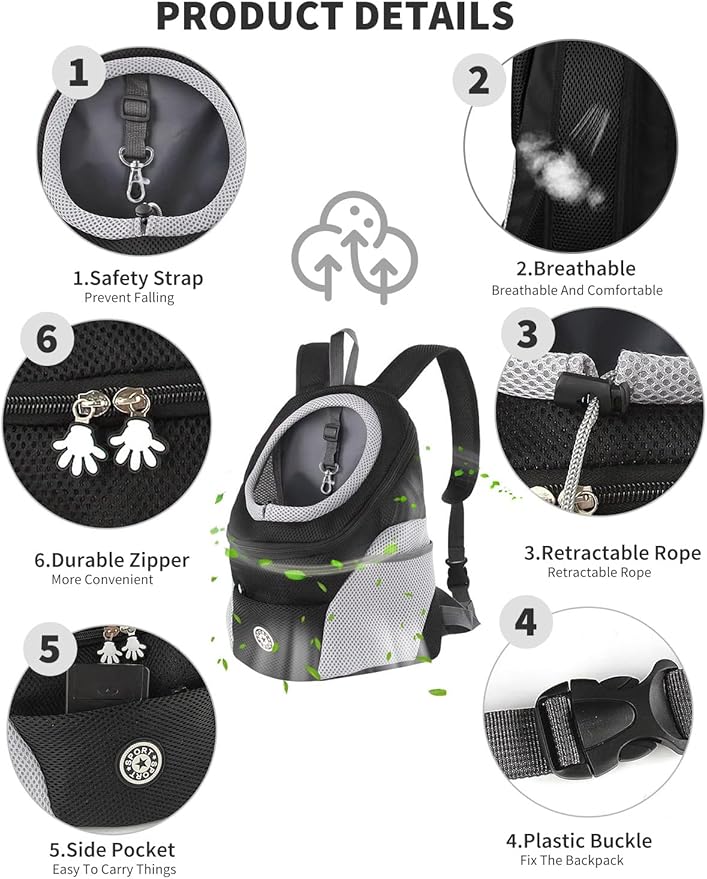 PRODUCT DETAILS

1

1.Safety Strap
Prevent Falling

2

2.Breathable
Breathable And Comfortable

6

6.Durable Zipper
More Convenient

3

3.Retractable Rope
Retractable Rope

5

SPORT SPORT

5.Side Pocket
Easy To Carry Things

4

4.Plastic Buckle
Fix The Backpack