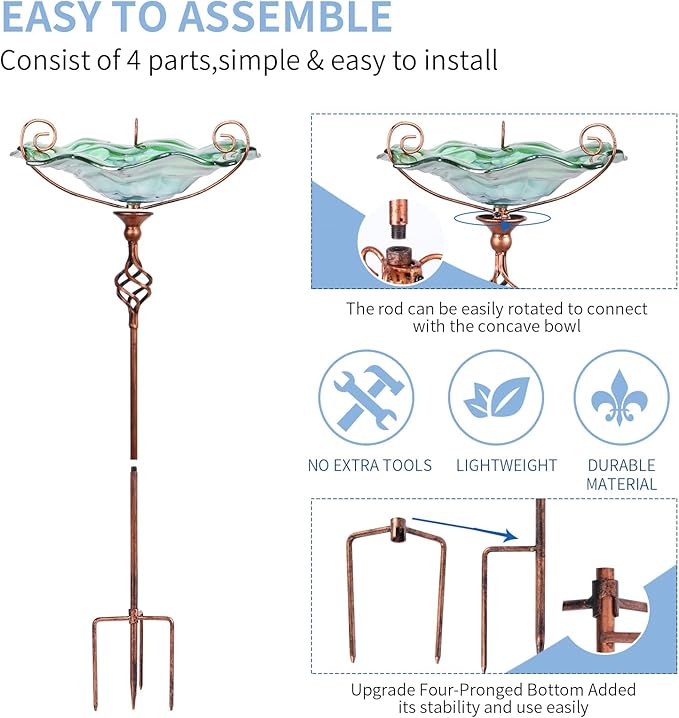 EASY TO ASSEMBLE

Consist of 4 parts,simple & easy to install

The rod can be easily rotated to connect with the concave bowl

NO EXTRA TOOLS

LIGHTWEIGHT

DURABLE MATERIAL

Upgrade Four-Pronged Bottom Added its stability and use easily