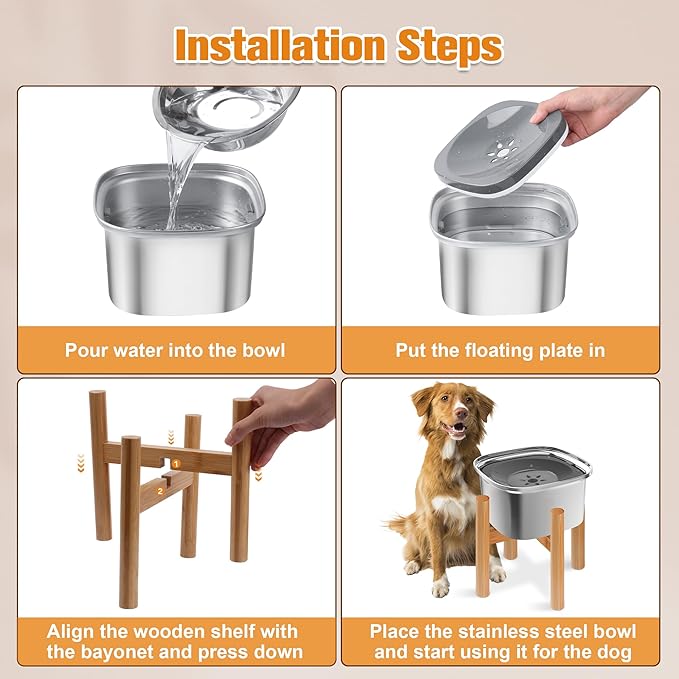 Installation Steps

Pour water into the bowl

Put the floating plate in

1

2

Align the wooden shelf with the bayonet and press down

Place the stainless steel bowl and start using it for the dog