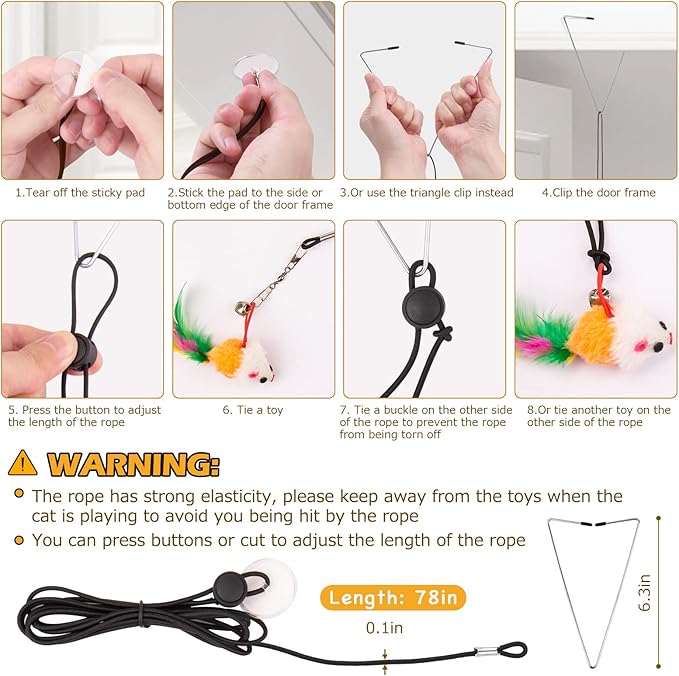 1.Tear off the sticky pad

2.Stick the pad to the side or bottom edge of the door frame

3.Or use the triangle clip instead

4.Clip the door frame

5. Press the button to adjust the length of the rope

6. Tie a toy

7. Tie a buckle on the other side of the rope to prevent the rope from being torn off

8.Or tie another toy on the other side of the rope

WARNING:

The rope has strong elasticity, please keep away from the toys when the cat is playing to avoid you being hit by the rope

You can press buttons or cut to adjust the length of the rope

Length: 78in

0.1in

6.3in