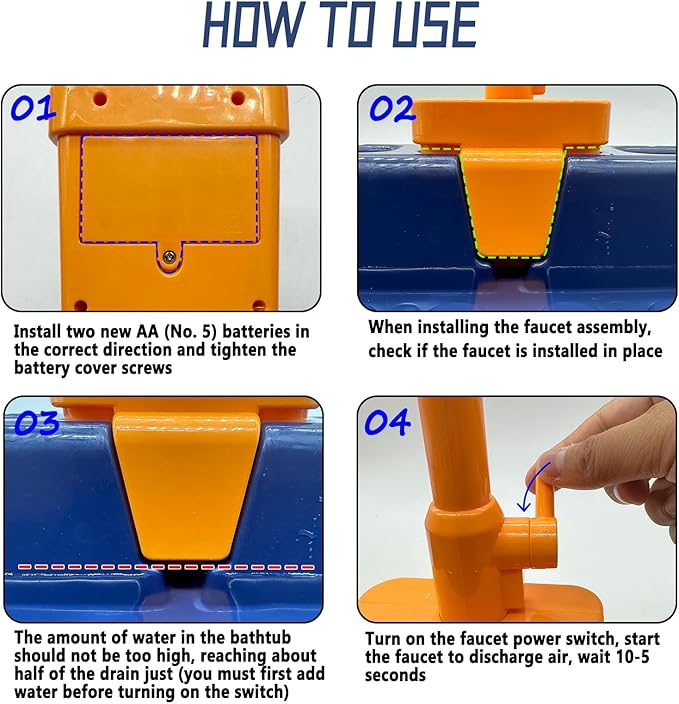 HOW TO USE

01

Install two new AA (No. 5) batteries in the correct direction and tighten the battery cover screws

02

When installing the faucet assembly, check if the faucet is installed in place

03

The amount of water in the bathtub should not be too high, reaching about half of the drain just (you must first add water before turning on the switch)

04

Turn on the faucet power switch, start the faucet to discharge air, wait 10-5 seconds