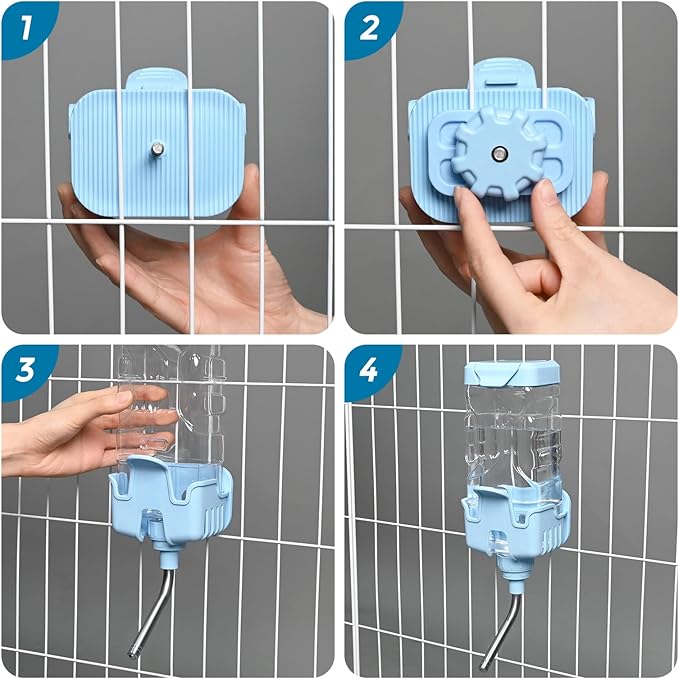 1

2

3

4