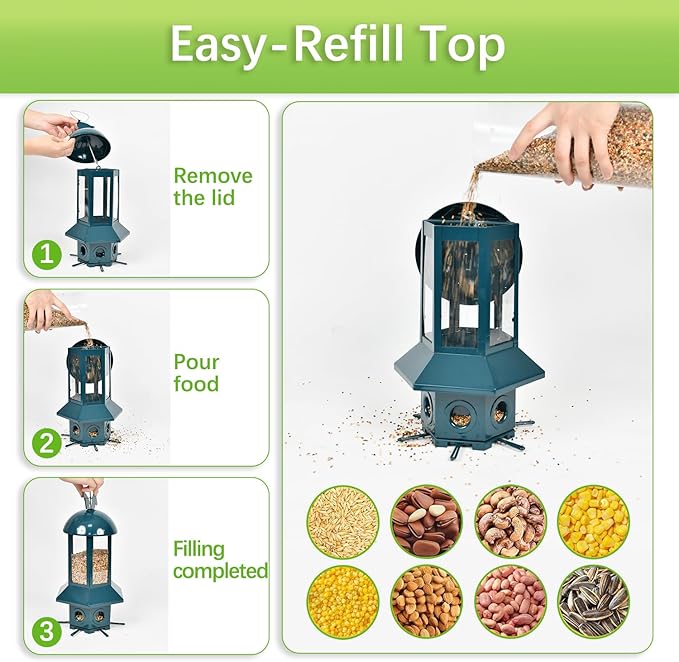 Easy-Refill Top

1
Remove the lid

2
Pour food

3
Filling completed