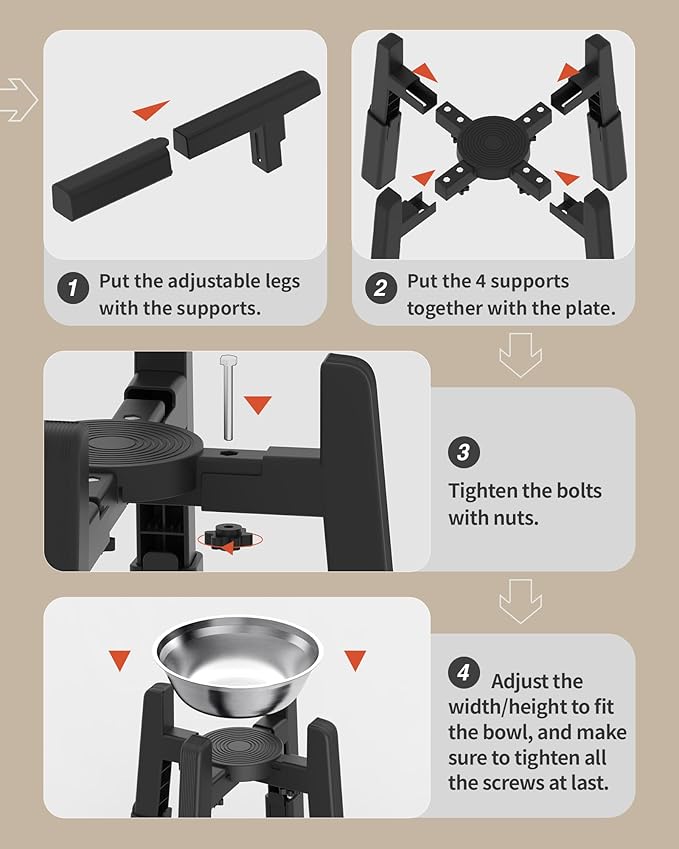 1 Put the adjustable legs with the supports.

2 Put the 4 supports together with the plate.

3 Tighten the bolts with nuts.

4 Adjust the width/height to fit the bowl, and make sure to tighten all the screws at last.