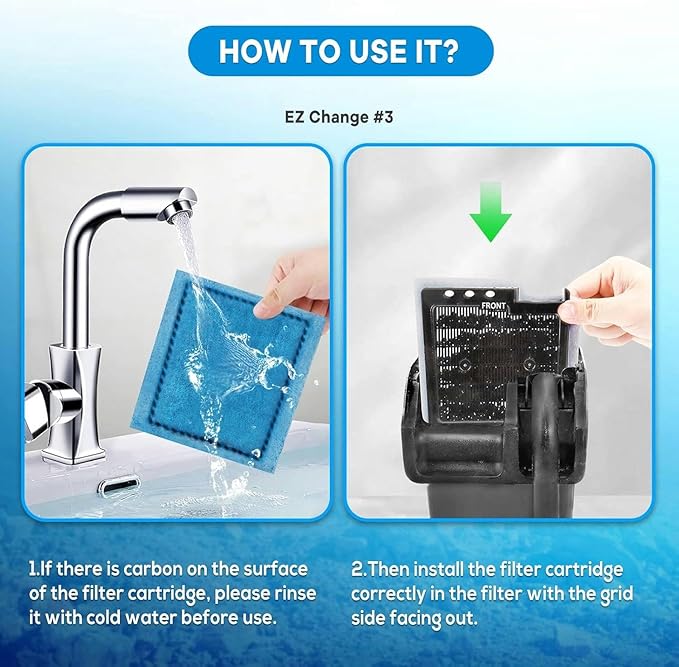 HOW TO USE IT?

EZ Change #3

FRONT

1.If there is carbon on the surface of the filter cartridge, please rinse it with cold water before use.

2.Then install the filter cartridge correctly in the filter with the grid side facing out.