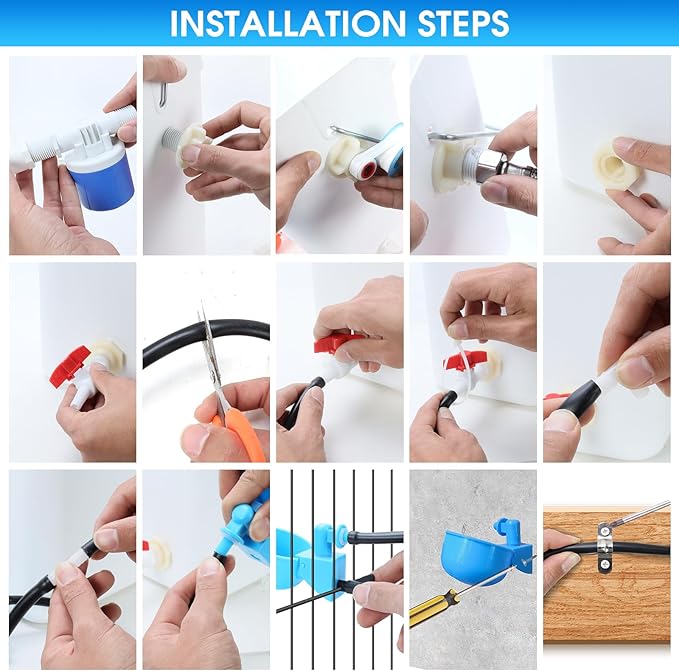 INSTALLATION STEPS